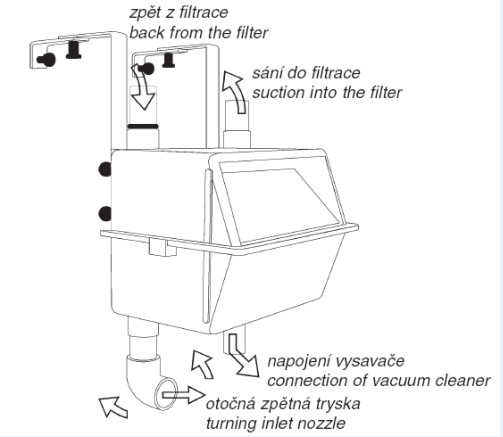 zpět z filtrace
back from the filter

sání do filtrace
suction into the filter

napojení vysavače
connection of vacuum cleaner

otočná zpětná tryska
turning inlet nozzle